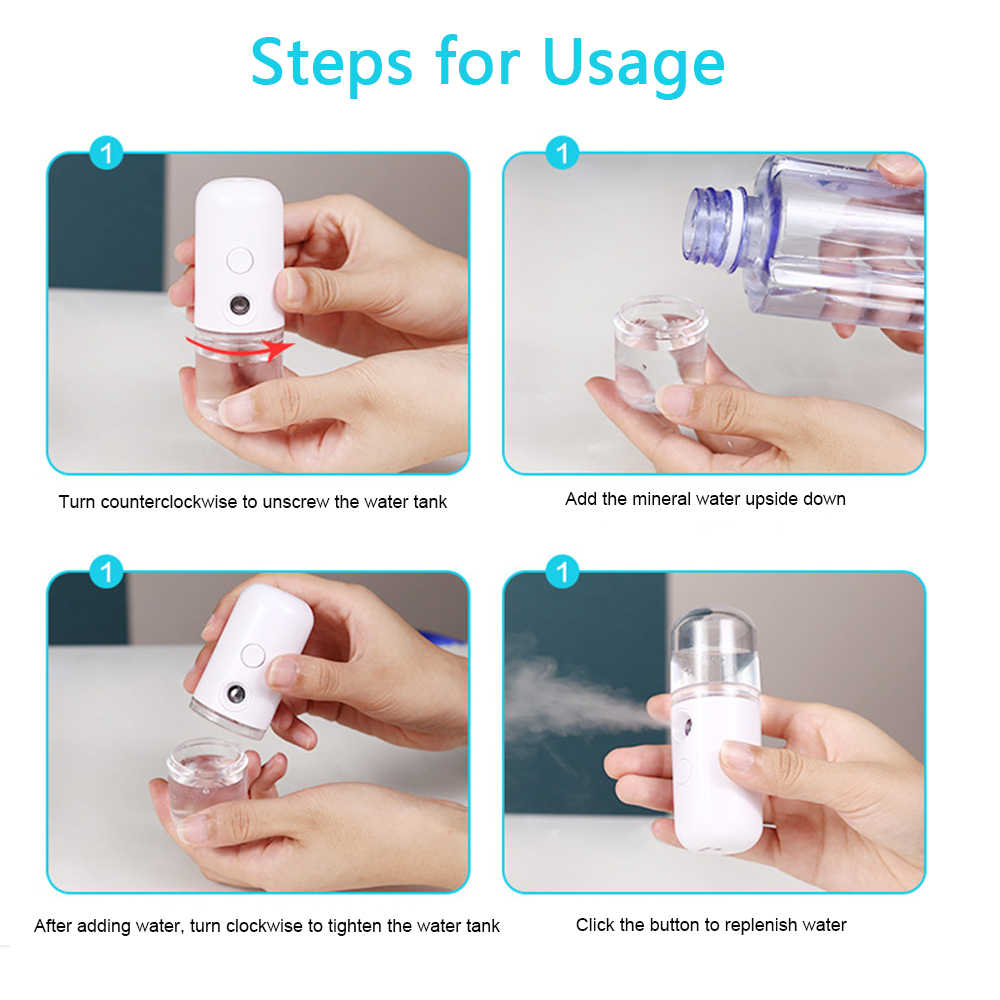 Steps for Usage

1

Turn counterclockwise to unscrew the water tank

1

Add the mineral water upside down

1

After adding water, turn clockwise to tighten the water tank

1

Click the button to replenish water