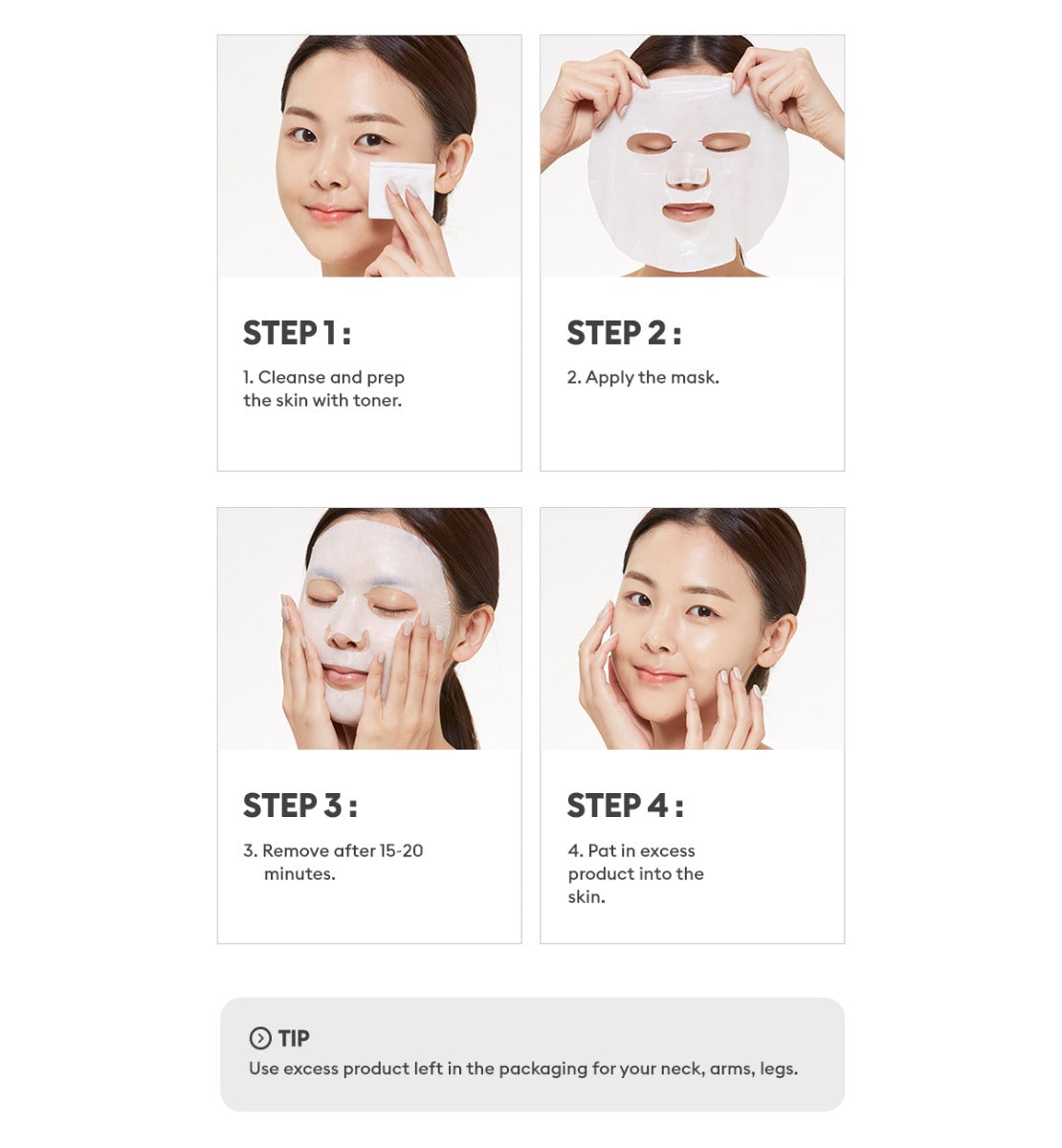 STEP 1 :

1. Cleanse and prep the skin with toner.

STEP 2 :

2. Apply the mask.

STEP 3 :

3. Remove after 15-20 minutes.

STEP 4 :

4. Pat in excess product into the skin.

TIP

Use excess product left in the packaging for your neck, arms, legs.