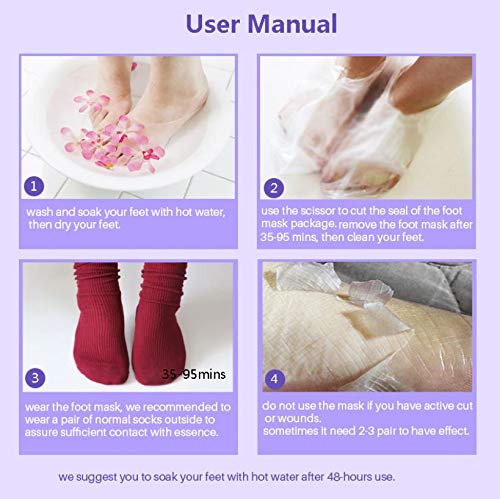 User Manual

1

wash and soak your feet with hot water, then dry your feet.

2

use the scissor to cut the seal of the foot mask package. remove the foot mask after 35-95 mins, then clean your feet.

3

35-95mins

wear the foot mask, we recommended to wear a pair of normal socks outside to assure sufficient contact with essence.

4

do not use the mask if you have active cut or wounds.
sometimes it need 2-3 pair to have effect.

we suggest you to soak your feet with hot water after 48-hours use.